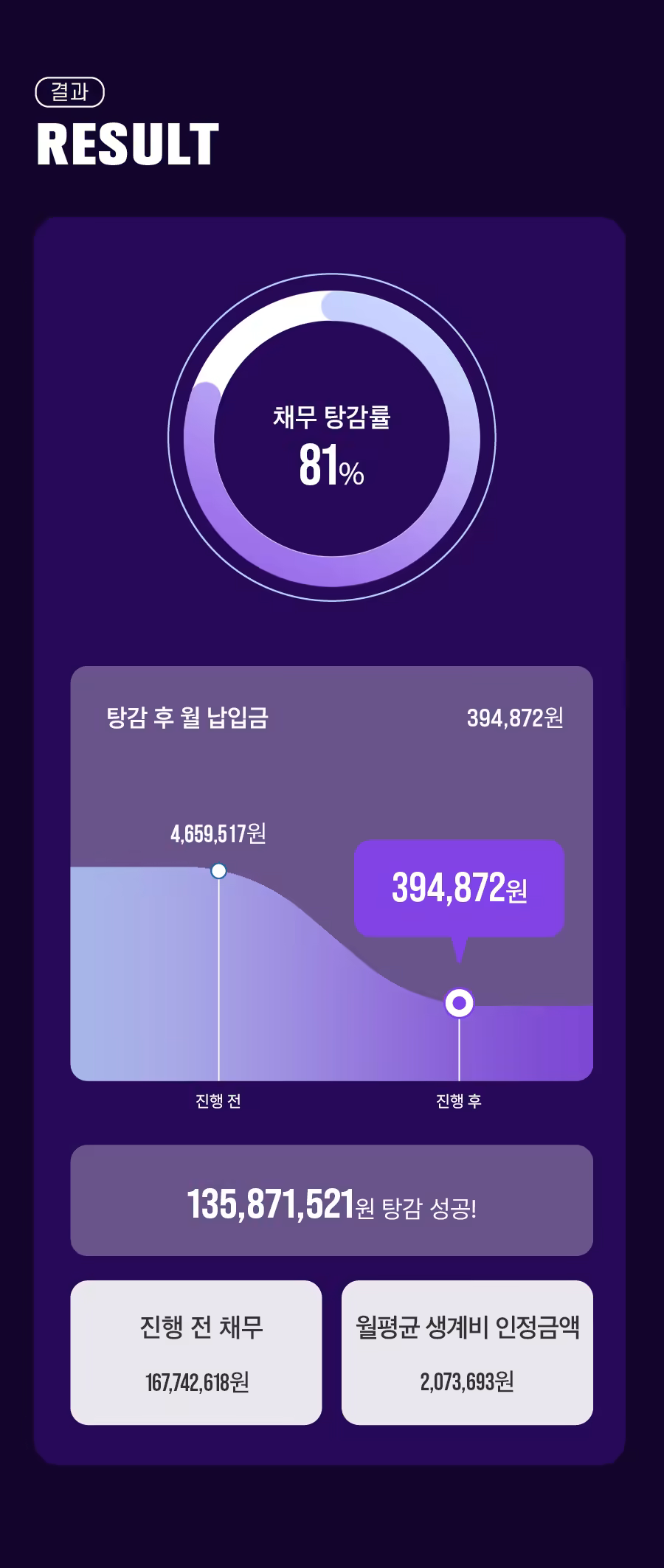 결과
RESULT

채무 탕감률
81%

탕감 후 월 납입금 394,872원

4,659,517원

394,872원

진행 전
진행 후

135,871,521원 탕감 성공!

진행 전 채무
167,742,618원

월평균 생계비 인정금액
2,073,693원