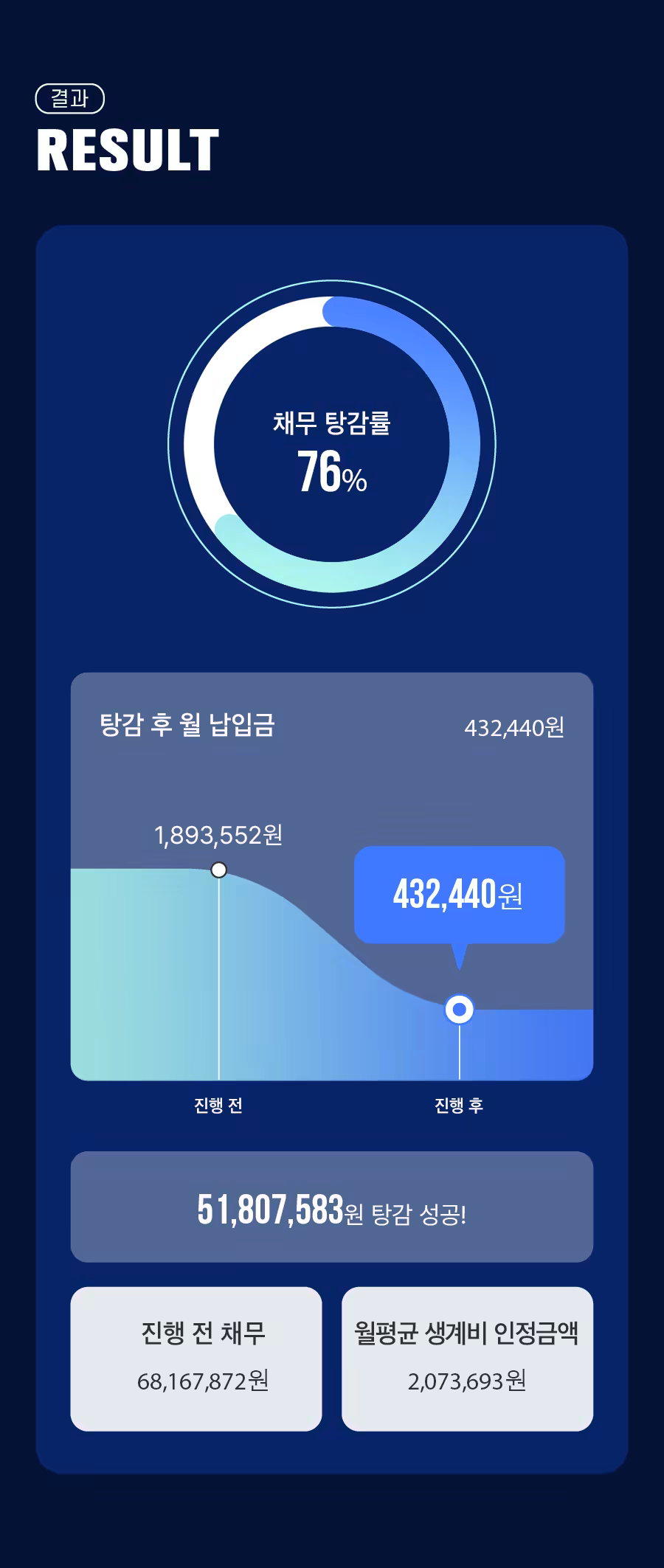 결과
RESULT

채무 탕감률
76%

탕감 후 월 납입금 432,440원

1,893,552원

432,440원

진행 전 진행 후

51,807,583원 탕감 성공!

진행 전 채무
68,167,872원

월평균 생계비 인정금액
2,073,693원