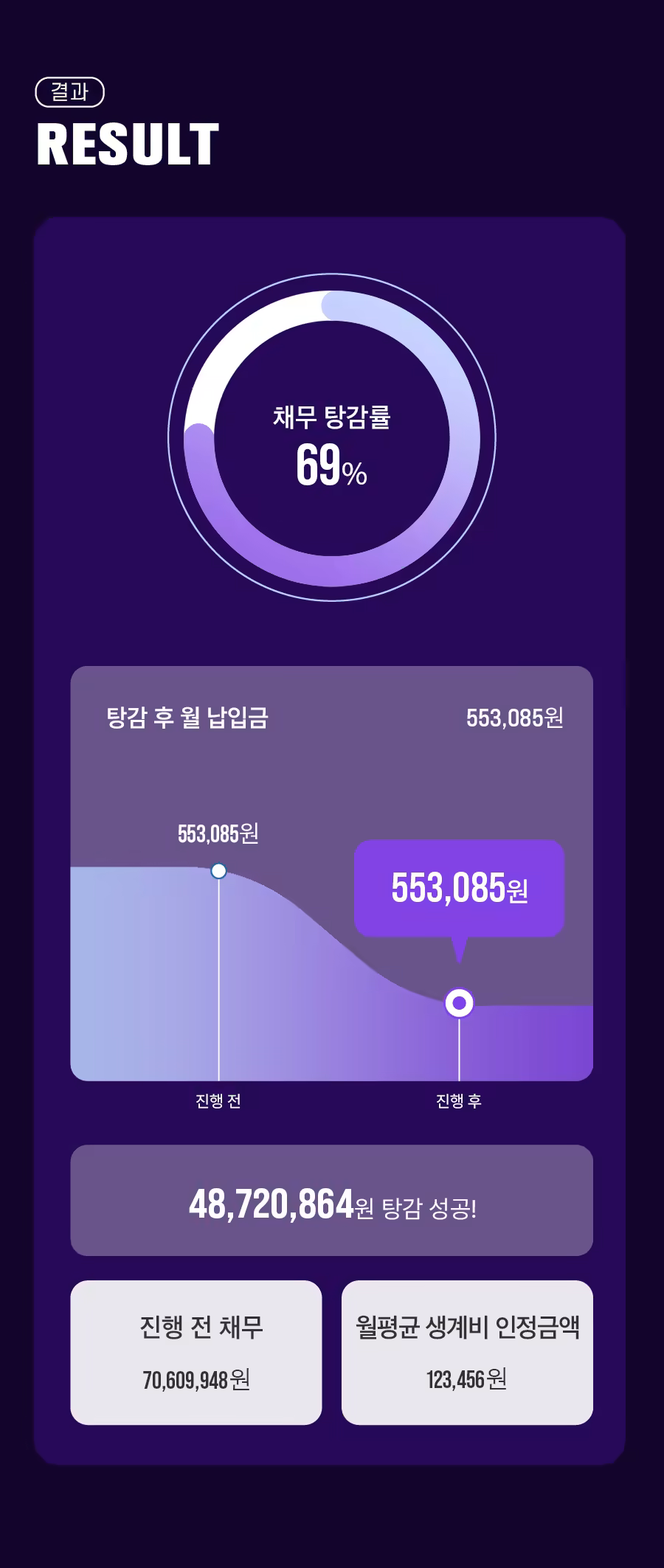 결과
RESULT

채무 탕감률
69%

탕감 후 월 납입금 553,085원

553,085원

553,085원

진행 전 진행 후

48,720,864원 탕감 성공!

진행 전 채무
70,609,948원

월평균 생계비 인정금액
123,456원