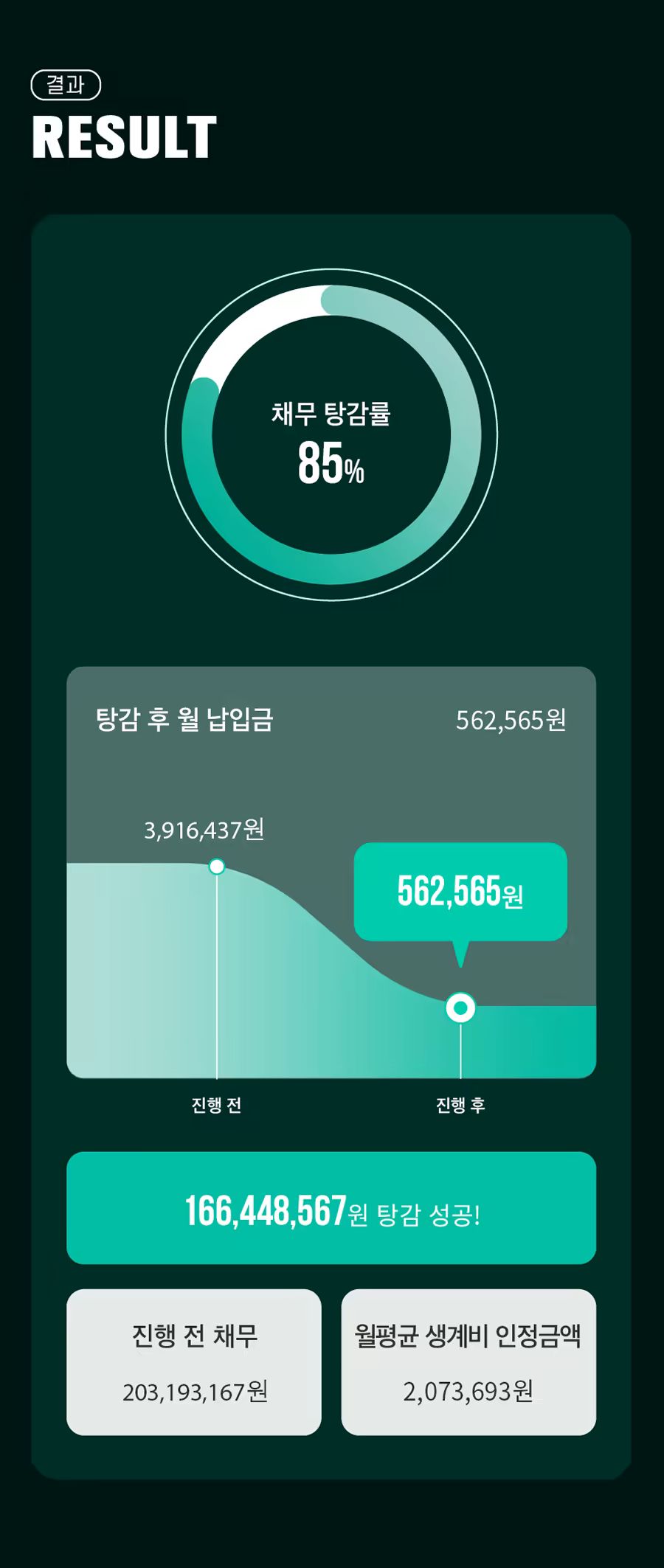 결과
RESULT

채무 탕감률
85%

탕감 후 월 납입금 562,565원

3,916,437원

562,565원

진행 전
진행 후

166,448,567원 탕감 성공!

진행 전 채무
203,193,167원

월평균 생계비 인정금액
2,073,693원